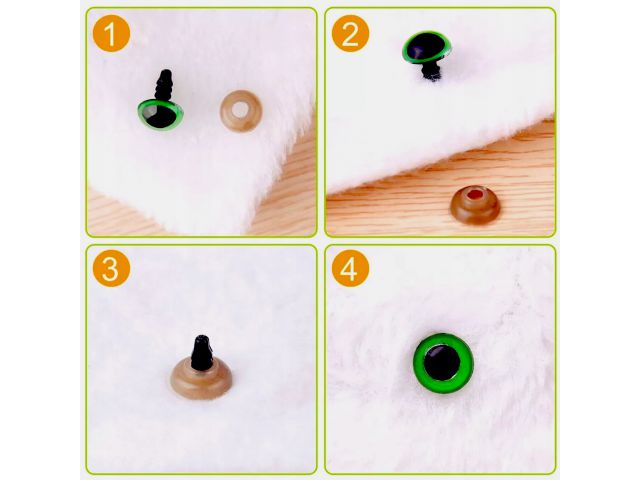 1

2

3

4