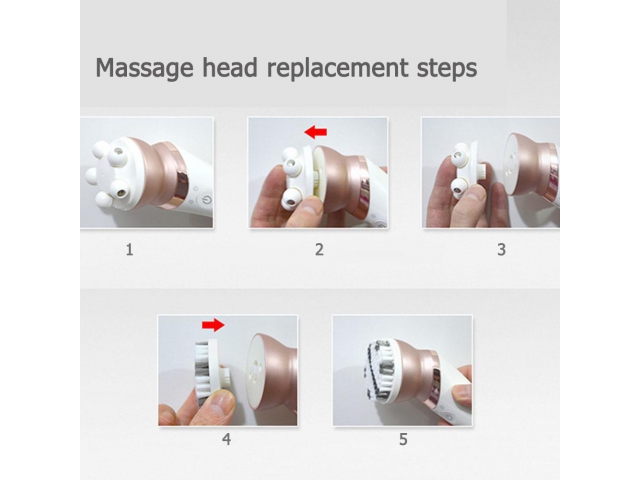 Massage head replacement steps

1

2

3

4

5