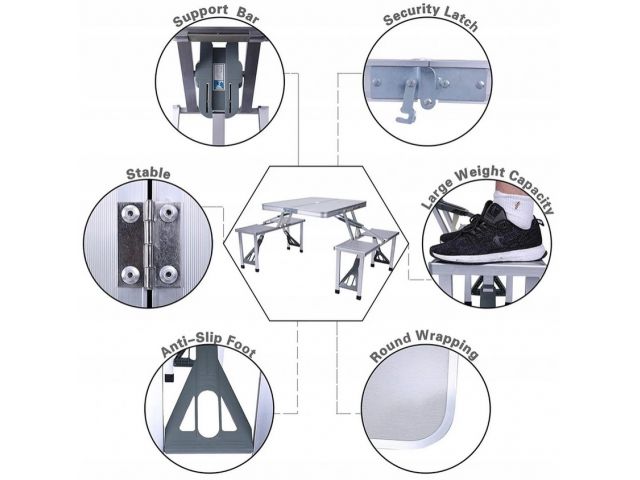 Support Bar

Security Latch

Stable

Large Weight Capacity

Anti-Slip Foot

Round Wrapping