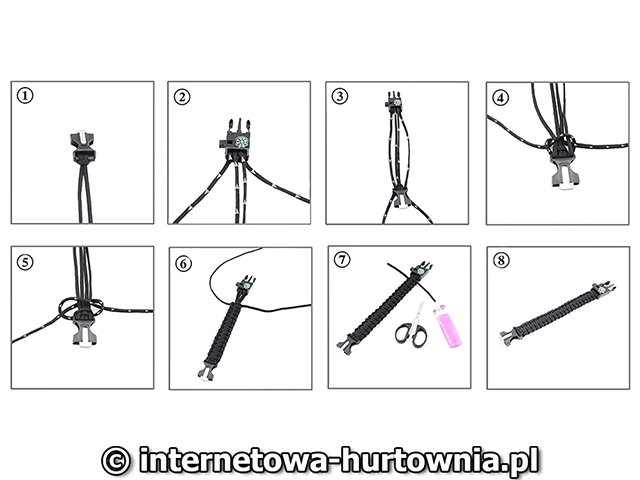 ①

②

③

④

⑤

⑥

⑦

⑧

© internetowa-hurtownia.pl