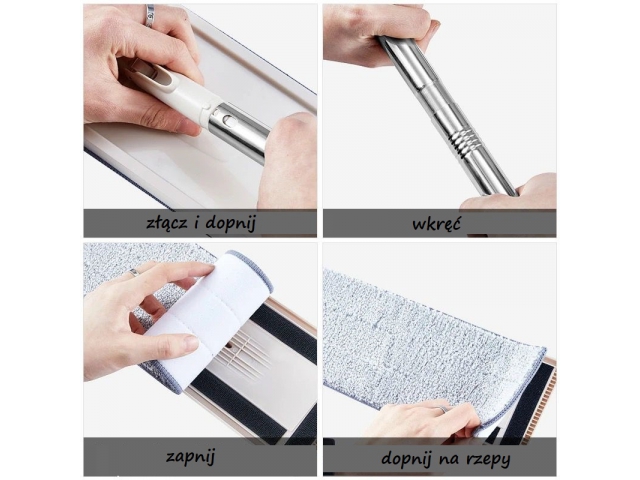 złącz i dopnij

wkręć

zapnij

dopnij na rzepy