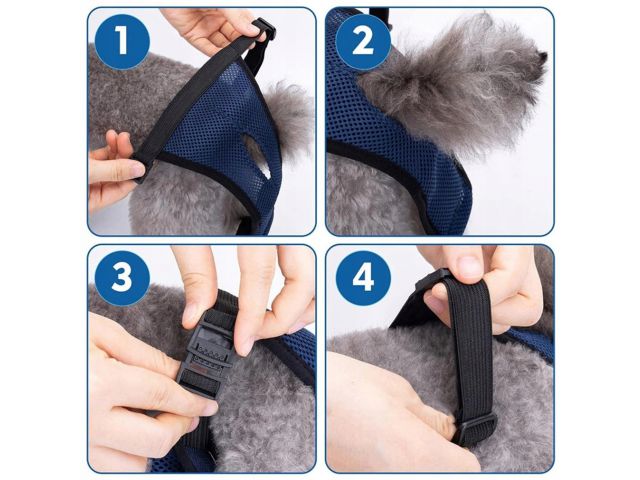 1

2

3

4